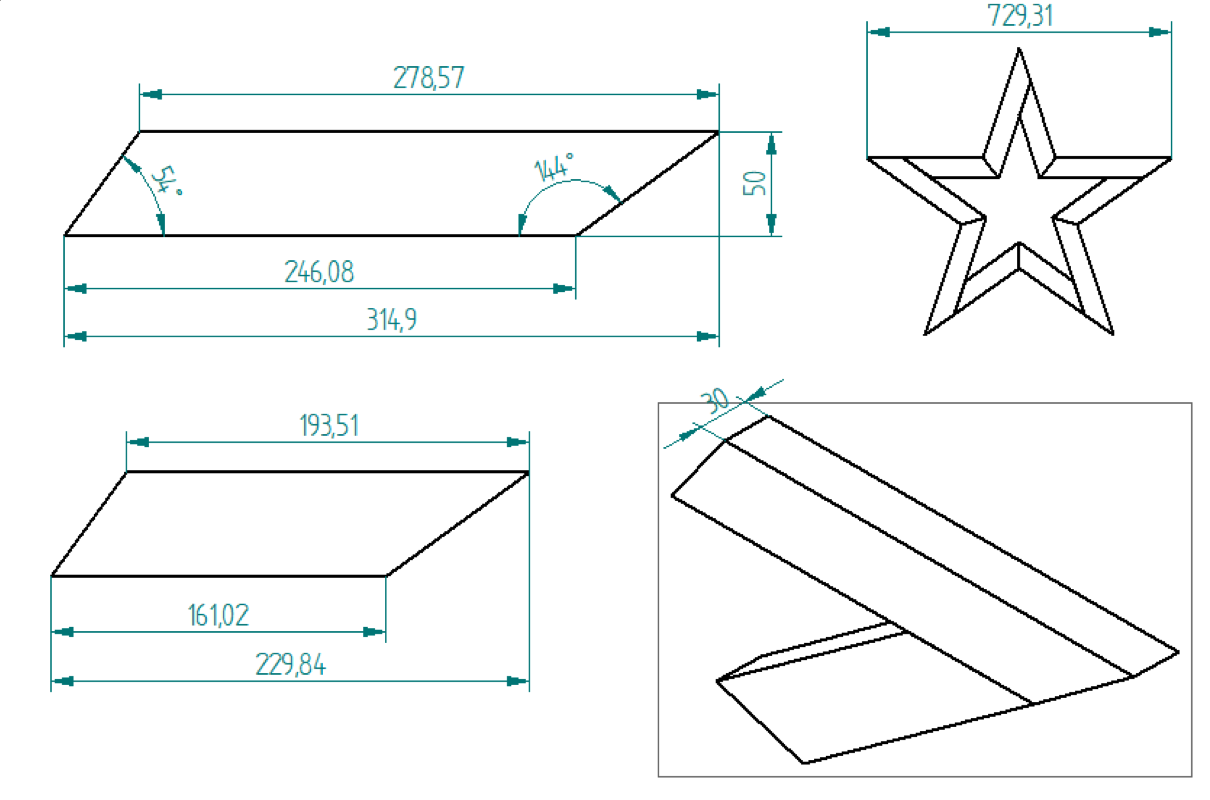 278,57
54°
144°
50
246,08
314,9
729,31
193,51
161,02
229,84
30